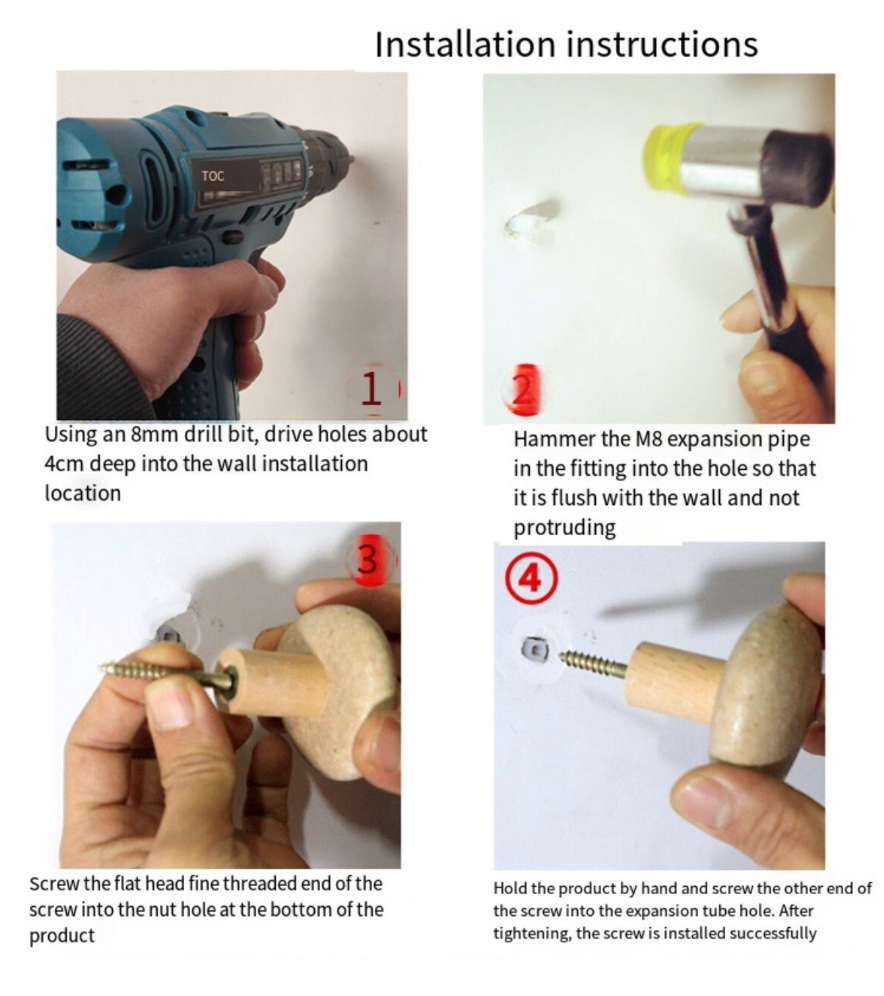 Installation instructions

TOC

1

Using an 8mm drill bit, drive holes about 4cm deep into the wall installation location

2

Hammer the M8 expansion pipe in the fitting into the hole so that it is flush with the wall and not protruding

3

Screw the flat head fine threaded end of the screw into the nut hole at the bottom of the product

4

Hold the product by hand and screw the other end of the screw into the expansion tube hole. After tightening, the screw is installed successfully